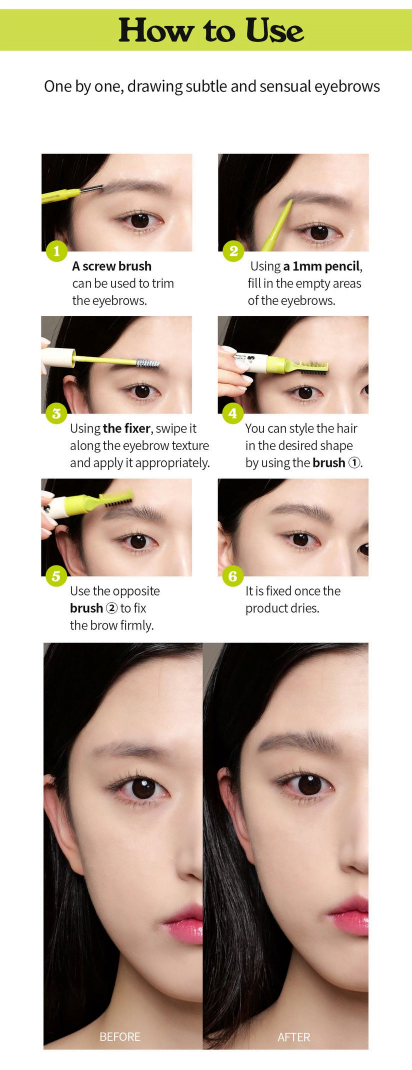 How to Use

One by one, drawing subtle and sensual eyebrows

1
A screw brush can be used to trim the eyebrows.

2
Using a 1mm pencil, fill in the empty areas of the eyebrows.

3
Using the fixer, swipe it along the eyebrow texture and apply it appropriately.

4
You can style the hair in the desired shape by using the brush ①.

5
Use the opposite brush ② to fix the brow firmly.

6
It is fixed once the product dries.

BEFORE

AFTER